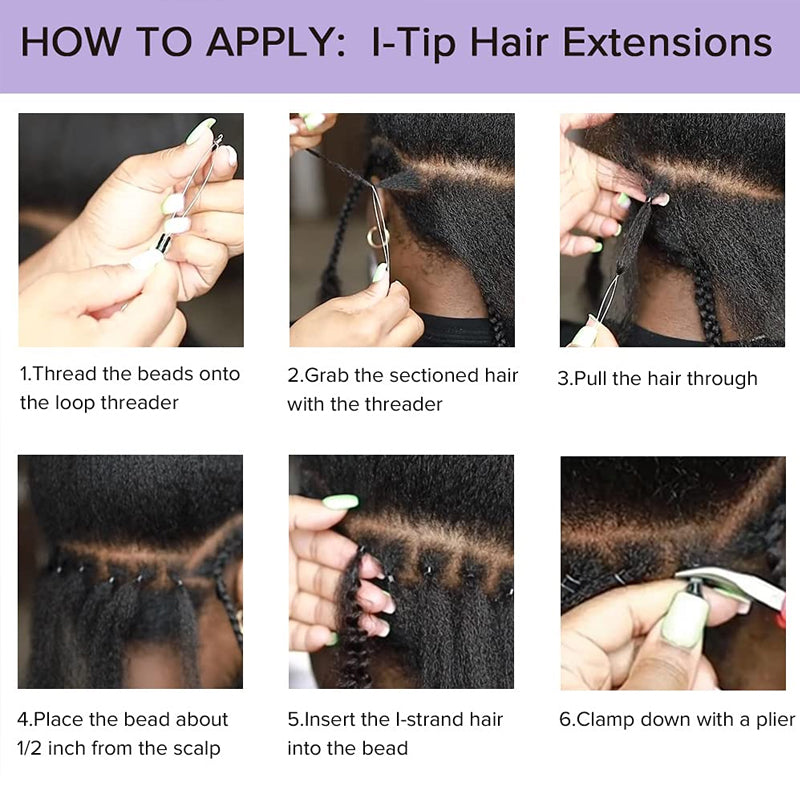 HOW TO APPLY: I-Tip Hair Extensions

1.Thread the beads onto the loop threader

2.Grab the sectioned hair with the threader

3.Pull the hair through

4.Place the bead about 1/2 inch from the scalp

5.Insert the I-strand hair into the bead

6.Clamp down with a plier